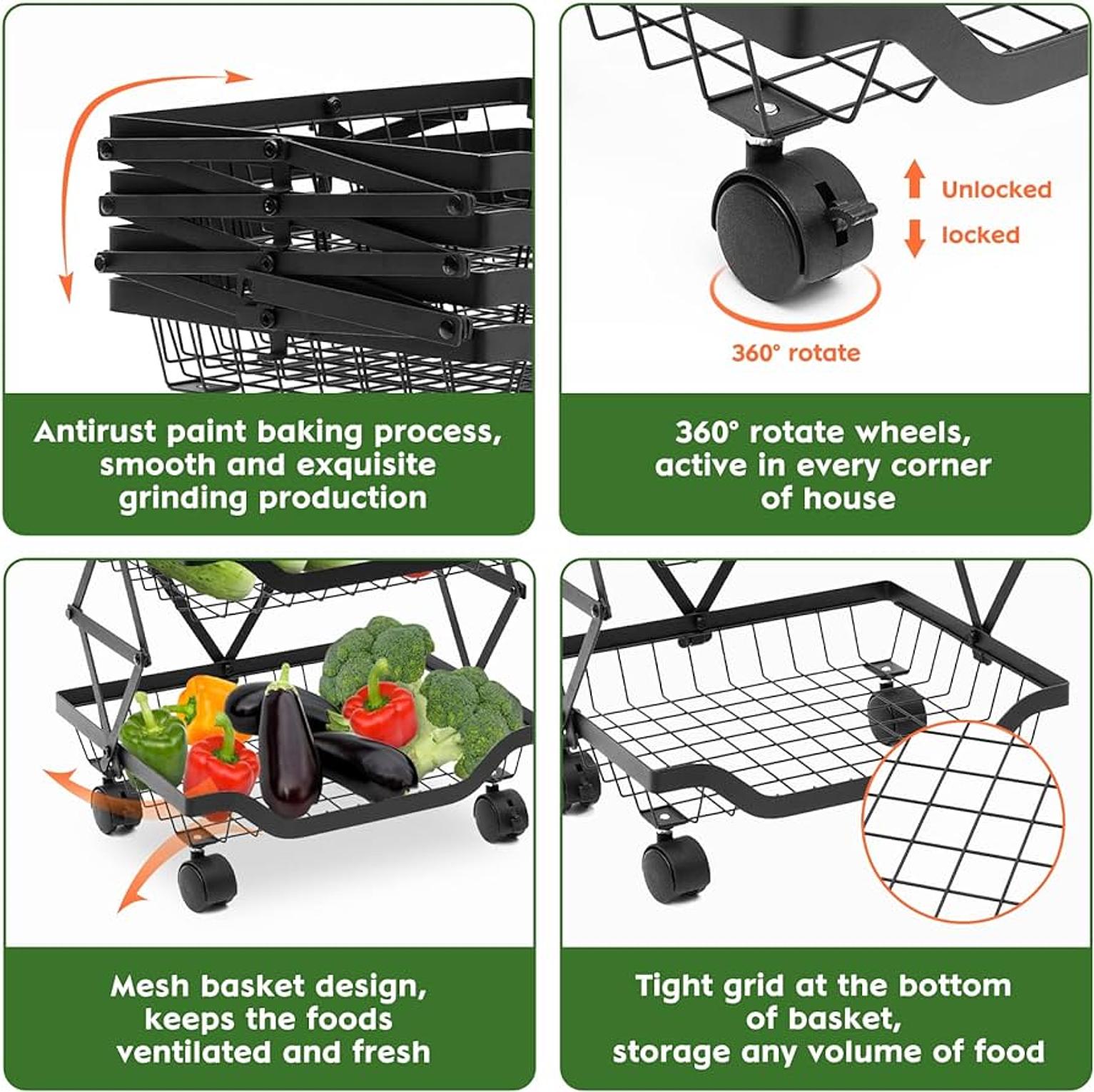 Antirust paint baking process, smooth and exquisite grinding production

Unlocked

locked

360° rotate

360° rotate wheels, active in every corner of house

Mesh basket design, keeps the foods ventilated and fresh

Tight grid at the bottom of basket, storage any volume of food